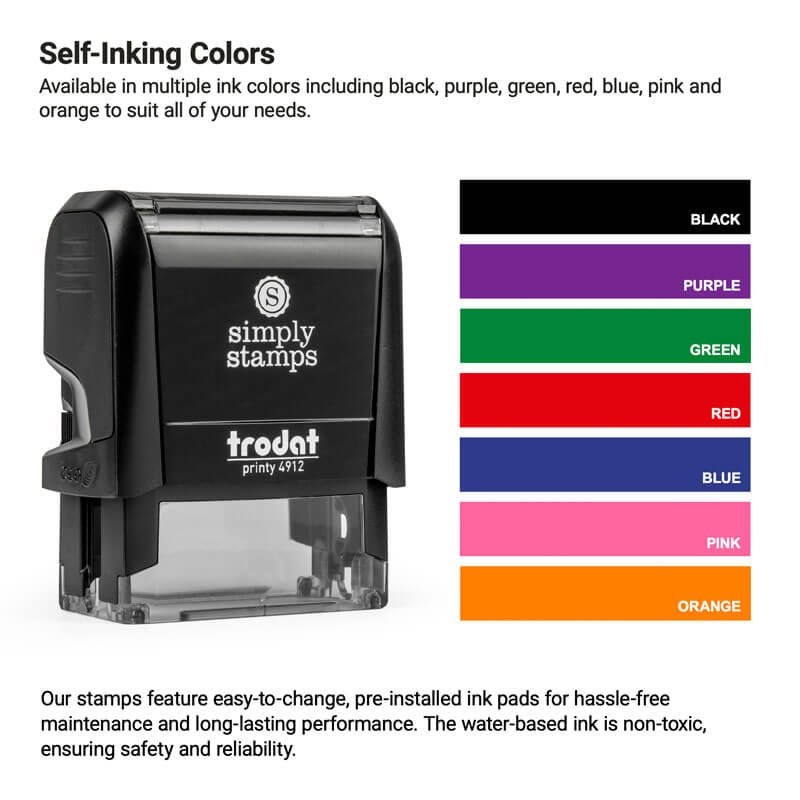 Self-Inking Colors
Available in multiple ink colors including black, purple, green, red, blue, pink and orange to suit all of your needs.

S
simply stamps

trodat
printy 4912

BLACK
PURPLE
GREEN
RED
BLUE
PINK
ORANGE

Our stamps feature easy-to-change, pre-installed ink pads for hassle-free maintenance and long-lasting performance. The water-based ink is non-toxic, ensuring safety and reliability.