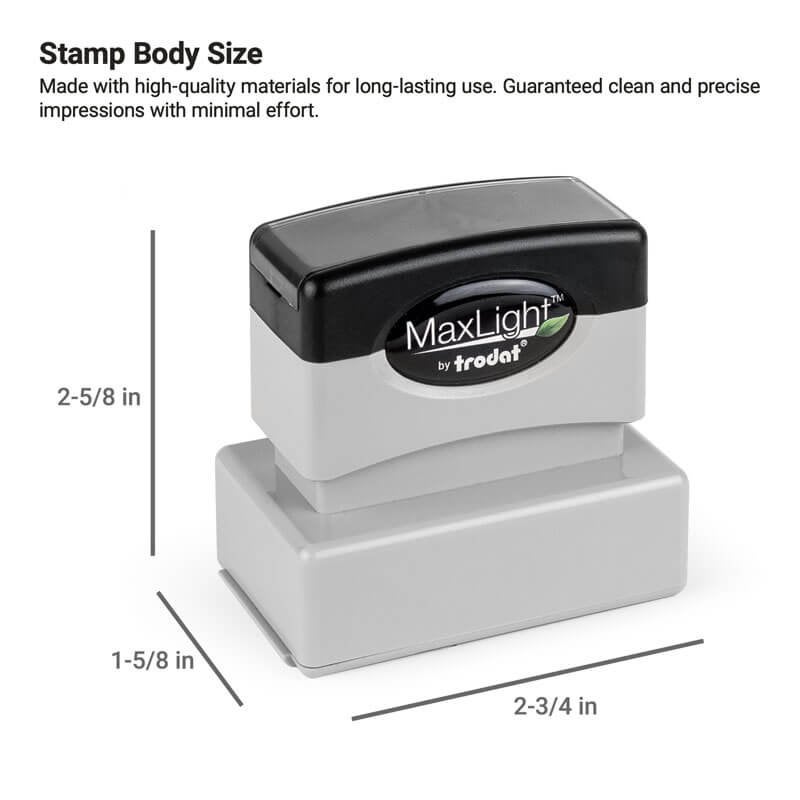 Stamp Body Size

Made with high-quality materials for long-lasting use. Guaranteed clean and precise impressions with minimal effort.

MaxLight™
by trodat®

2-5/8 in

1-5/8 in

2-3/4 in