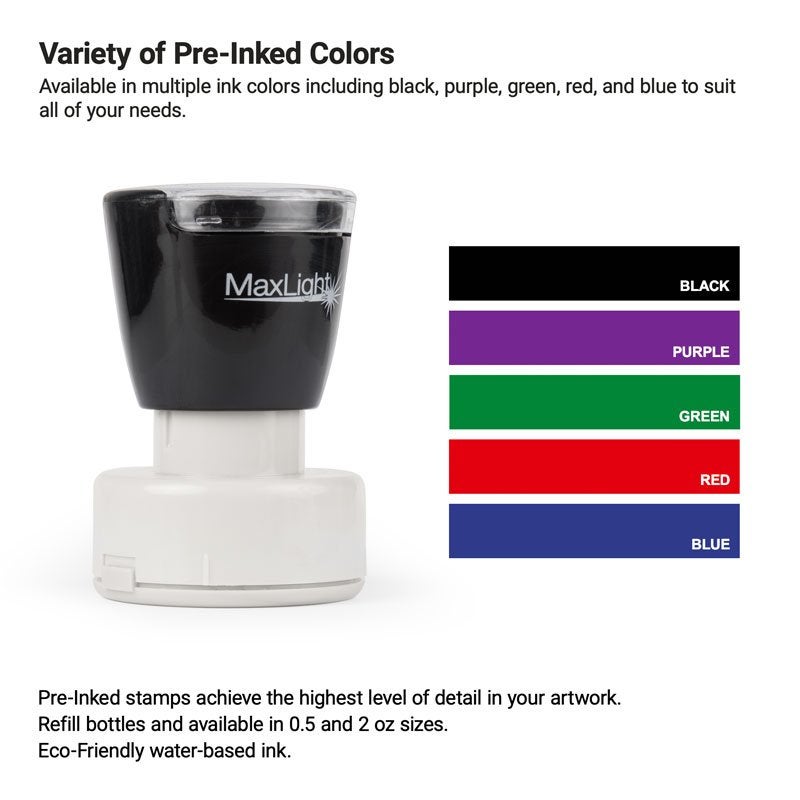 Variety of Pre-Inked Colors

Available in multiple ink colors including black, purple, green, red, and blue to suit all of your needs.

MaxLight

BLACK

PURPLE

GREEN

RED

BLUE

Pre-Inked stamps achieve the highest level of detail in your artwork.
Refill bottles and available in 0.5 and 2 oz sizes.
Eco-Friendly water-based ink.