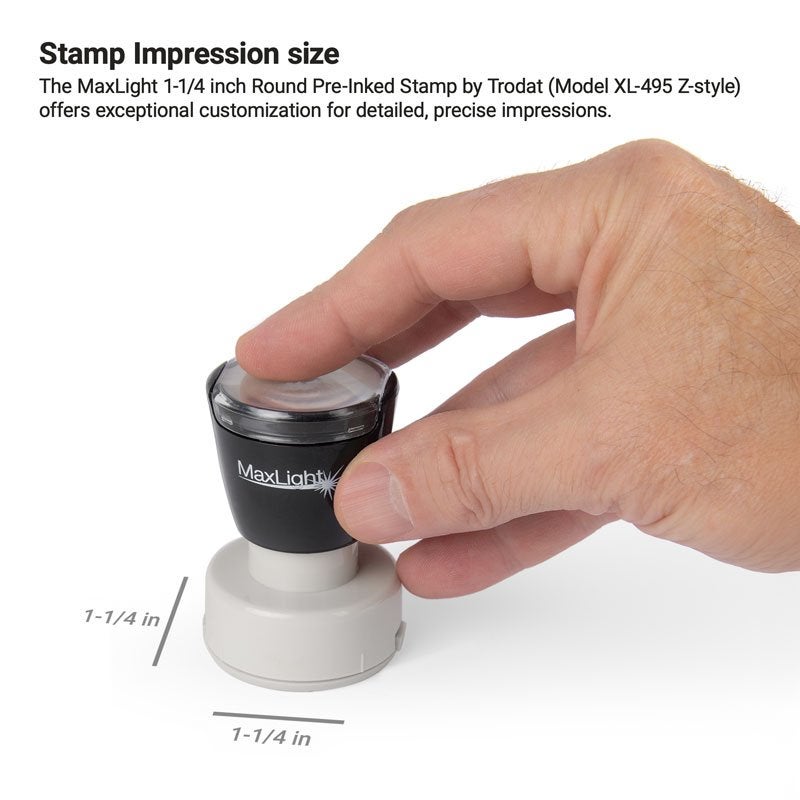 Stamp Impression size
The MaxLight 1-1/4 inch Round Pre-Inked Stamp by Trodat (Model XL-495 Z-style) offers exceptional customization for detailed, precise impressions.

MaxLight

1-1/4 in

1-1/4 in