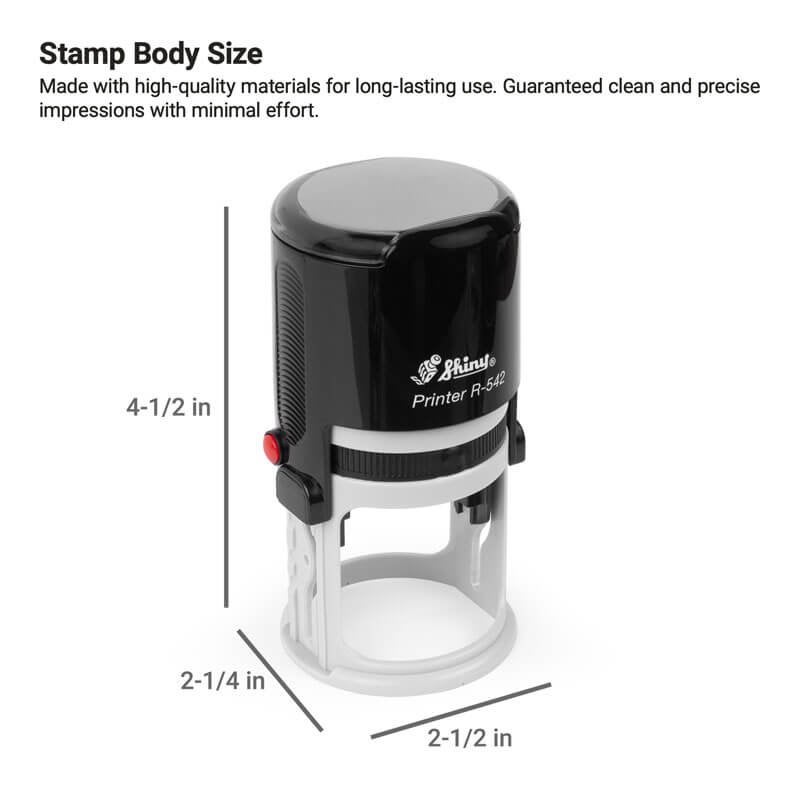 Stamp Body Size

Made with high-quality materials for long-lasting use. Guaranteed clean and precise impressions with minimal effort.

Shiny®
Printer R-542

4-1/2 in

2-1/4 in

2-1/2 in