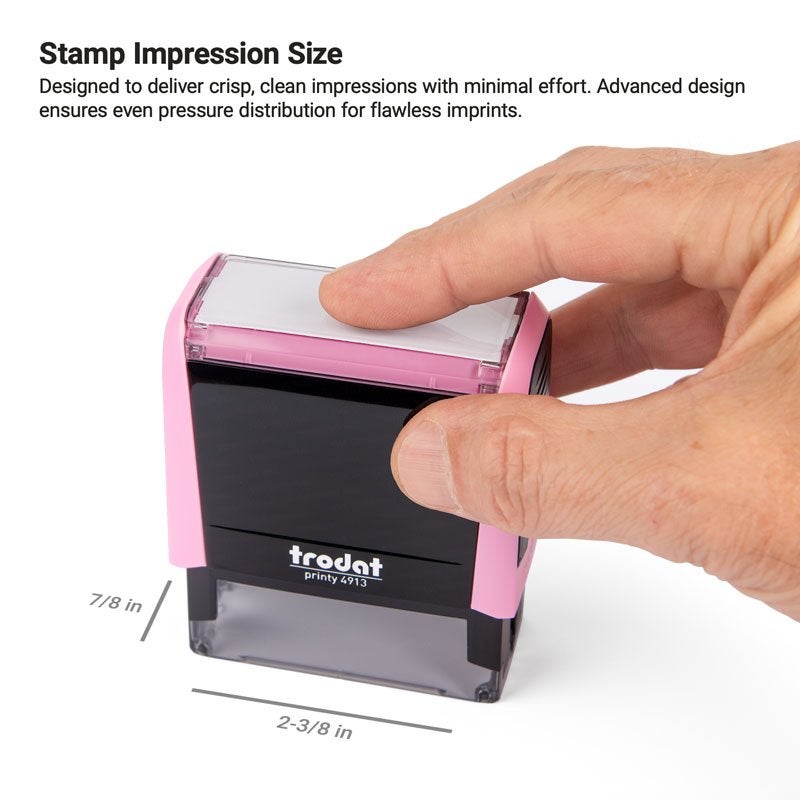 Stamp Impression Size

Designed to deliver crisp, clean impressions with minimal effort. Advanced design ensures even pressure distribution for flawless imprints.

trodat
printy 4913

7/8 in

2-3/8 in