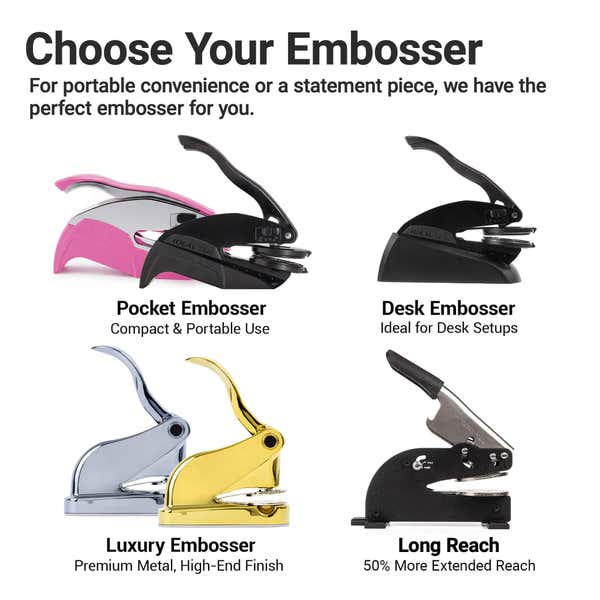 Choose Your Embosser

For portable convenience or a statement piece, we have the perfect embosser for you.

Pocket Embosser
Compact & Portable Use

Desk Embosser
Ideal for Desk Setups

Luxury Embosser
Premium Metal, High-End Finish

Long Reach
50% More Extended Reach