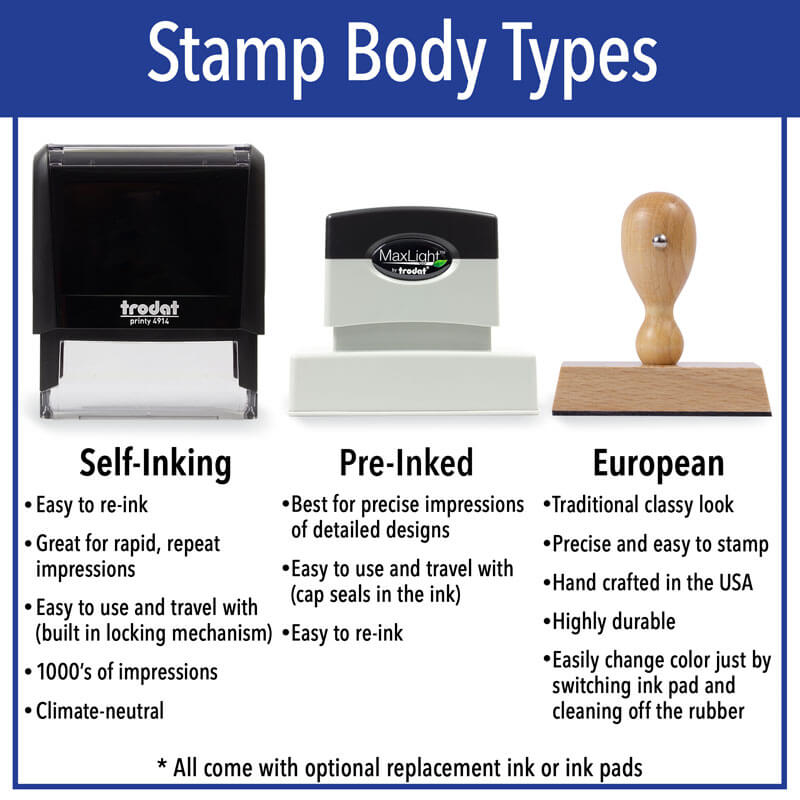 Stamp Body Types

trodat
printy 4914

MaxLight
by trodat

Self-Inking
• Easy to re-ink
• Great for rapid, repeat impressions
• Easy to use and travel with (built in locking mechanism)
• 1000's of impressions
• Climate-neutral

Pre-Inked
• Best for precise impressions of detailed designs
• Easy to use and travel with (cap seals in the ink)
• Easy to re-ink

European
• Traditional classy look
• Precise and easy to stamp
• Hand crafted in the USA
• Highly durable
• Easily change color just by switching ink pad and cleaning off the rubber

* All come with optional replacement ink or ink pads