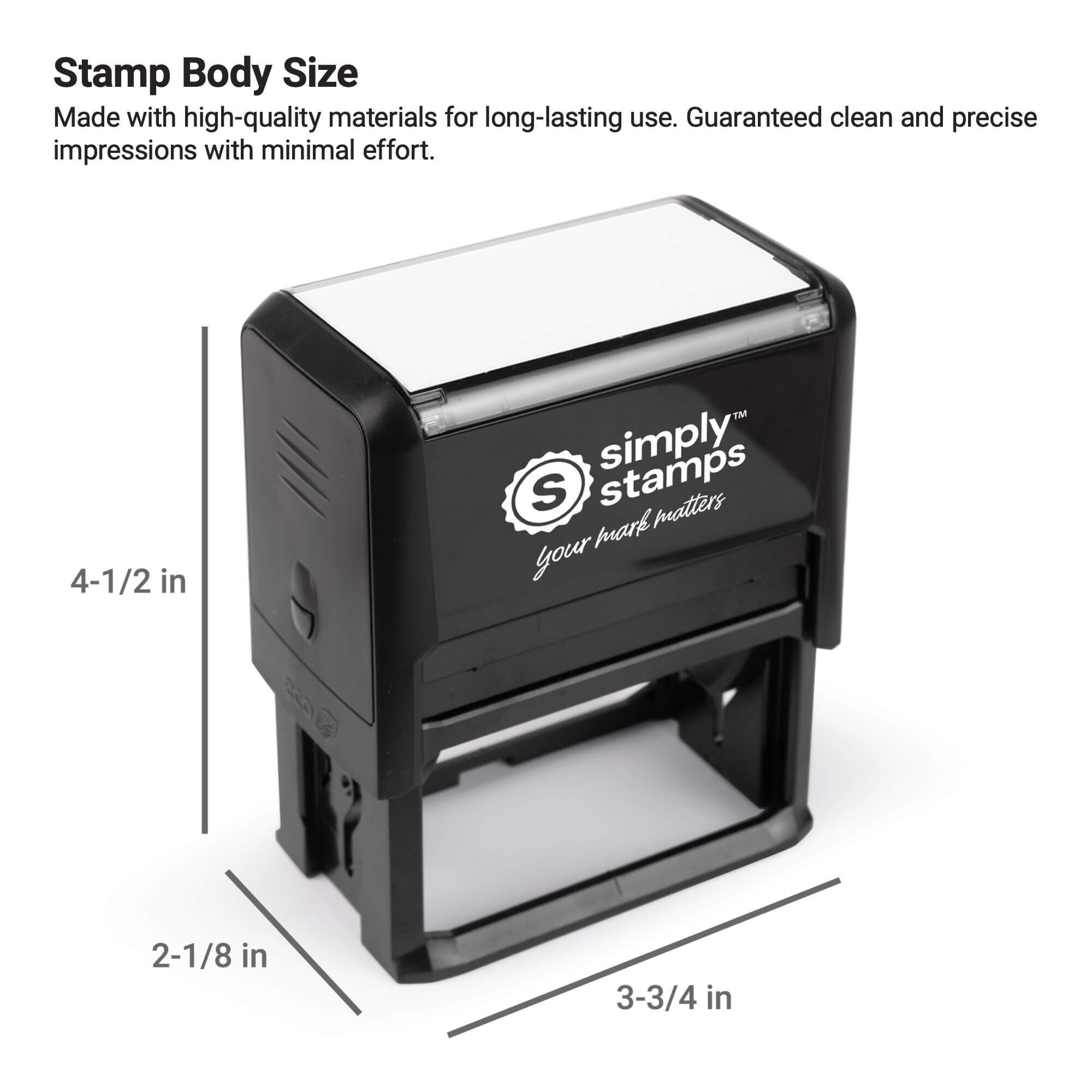 Stamp Body Size

Made with high-quality materials for long-lasting use. Guaranteed clean and precise impressions with minimal effort.

S simply™ stamps
your mark matters

4-1/2 in

2-1/8 in

3-3/4 in