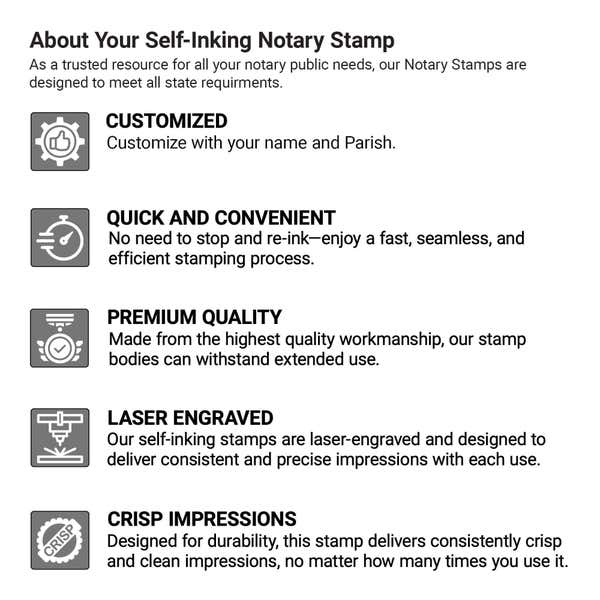 About Your Self-Inking Notary Stamp

As a trusted resource for all your notary public needs, our Notary Stamps are designed to meet all state requirments.

CUSTOMIZED

Customize with your name and Parish.

QUICK AND CONVENIENT

No need to stop and re-ink—enjoy a fast, seamless, and efficient stamping process.

PREMIUM QUALITY

Made from the highest quality workmanship, our stamp bodies can withstand extended use.

LASER ENGRAVED

Our self-inking stamps are laser-engraved and designed to deliver consistent and precise impressions with each use.

CRISP

CRISP IMPRESSIONS

Designed for durability, this stamp delivers consistently crisp and clean impressions, no matter how many times you use it.