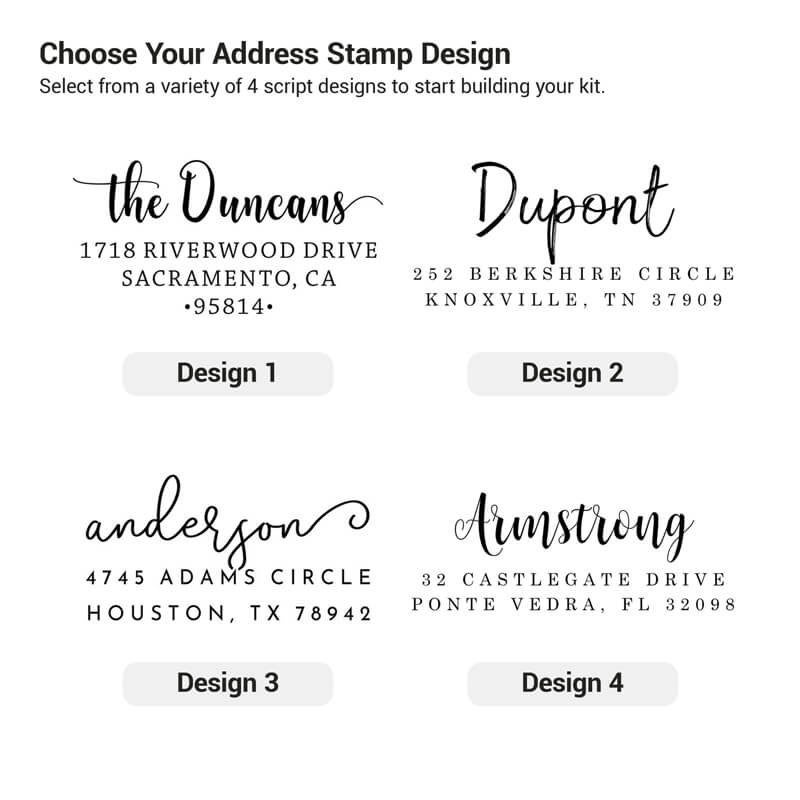 Choose Your Address Stamp Design
Select from a variety of 4 script designs to start building your kit.

the Duncans
1718 RIVERWOOD DRIVE
SACRAMENTO, CA
•95814•

Design 1

Dupont
252 BERKSHIRE CIRCLE
KNOXVILLE, TN 37909

Design 2

anderson
4745 ADAMS CIRCLE
HOUSTON, TX 78942

Design 3

Armstrong
32 CASTLEGATE DRIVE
PONTE VEDRA, FL 32098

Design 4