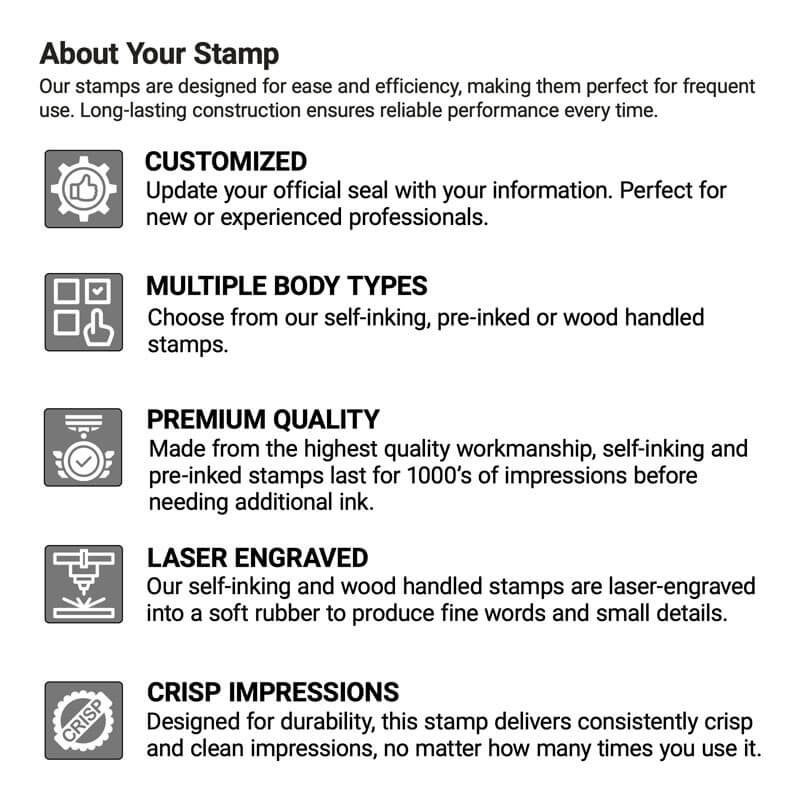 About Your Stamp
Our stamps are designed for ease and efficiency, making them perfect for frequent use. Long-lasting construction ensures reliable performance every time.

CUSTOMIZED
Update your official seal with your information. Perfect for new or experienced professionals.

MULTIPLE BODY TYPES
Choose from our self-inking, pre-inked or wood handled stamps.

PREMIUM QUALITY
Made from the highest quality workmanship, self-inking and pre-inked stamps last for 1000's of impressions before needing additional ink.

LASER ENGRAVED
Our self-inking and wood handled stamps are laser-engraved into a soft rubber to produce fine words and small details.

CRISP
CRISP IMPRESSIONS
Designed for durability, this stamp delivers consistently crisp and clean impressions, no matter how many times you use it.