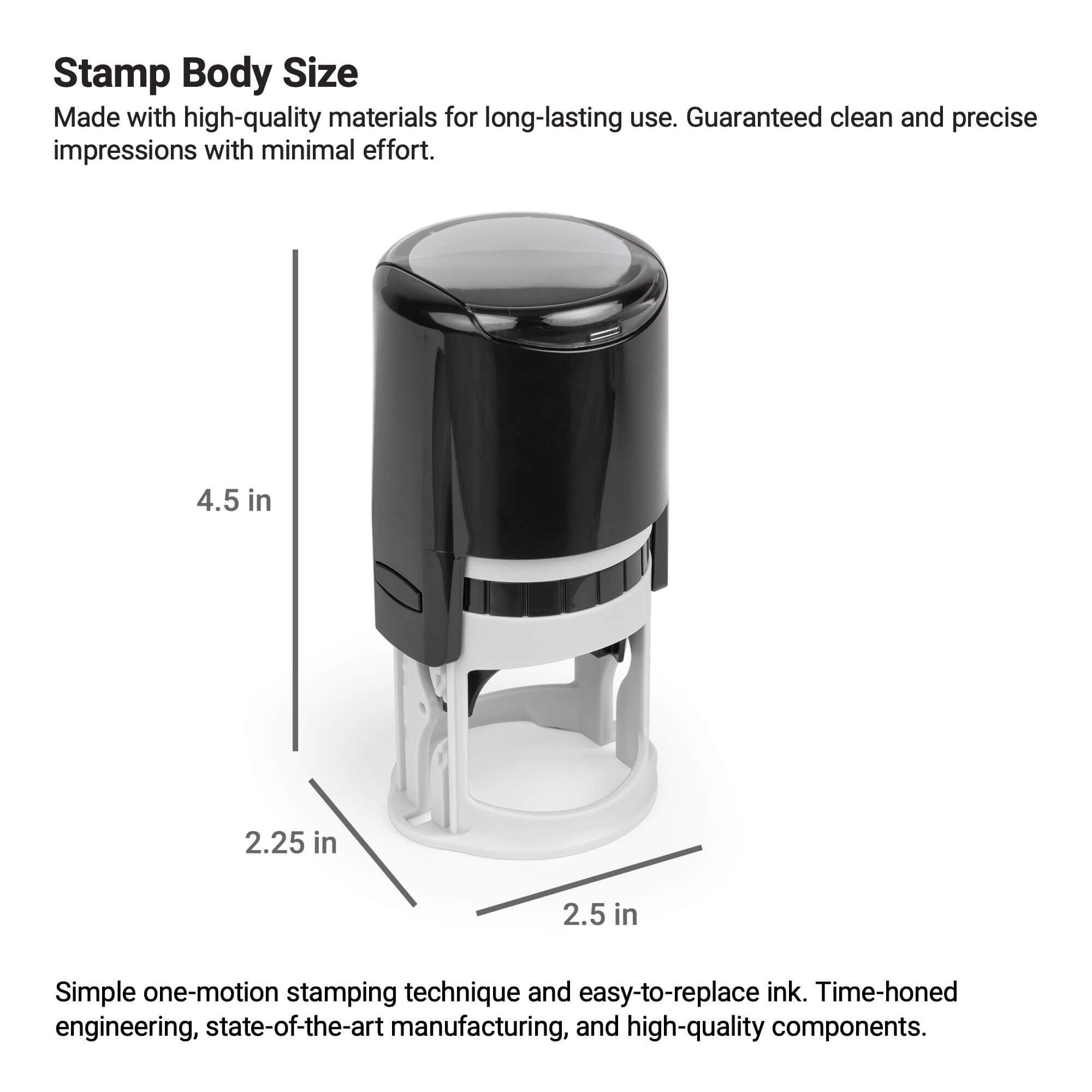 Stamp Body Size

Made with high-quality materials for long-lasting use. Guaranteed clean and precise impressions with minimal effort.

4.5 in

2.25 in

2.5 in

Simple one-motion stamping technique and easy-to-replace ink. Time-honed engineering, state-of-the-art manufacturing, and high-quality components.