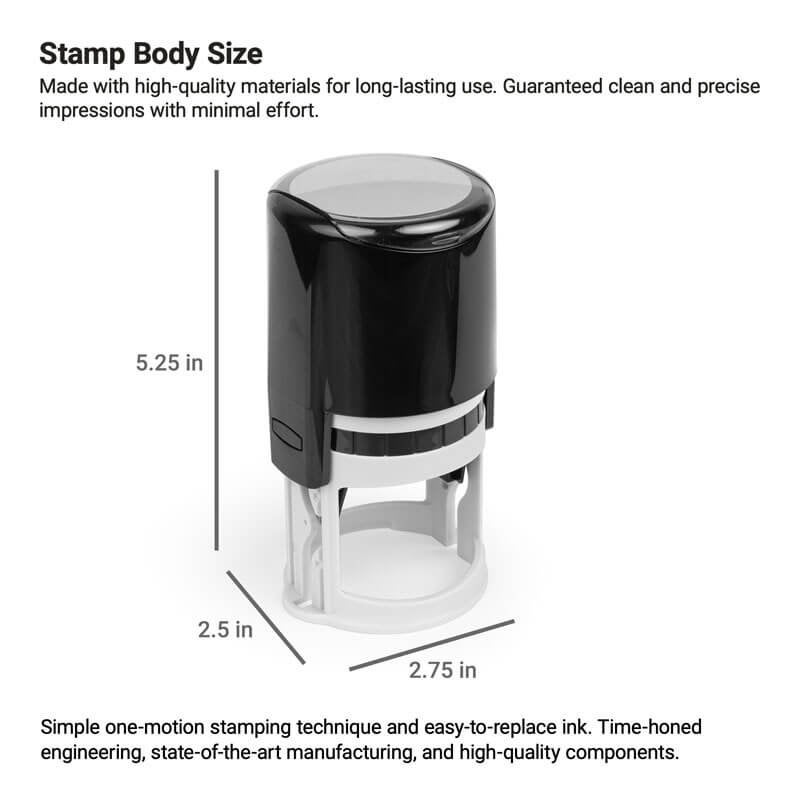 Stamp Body Size
Made with high-quality materials for long-lasting use. Guaranteed clean and precise impressions with minimal effort.

5.25 in

2.5 in

2.75 in

Simple one-motion stamping technique and easy-to-replace ink. Time-honed engineering, state-of-the-art manufacturing, and high-quality components.