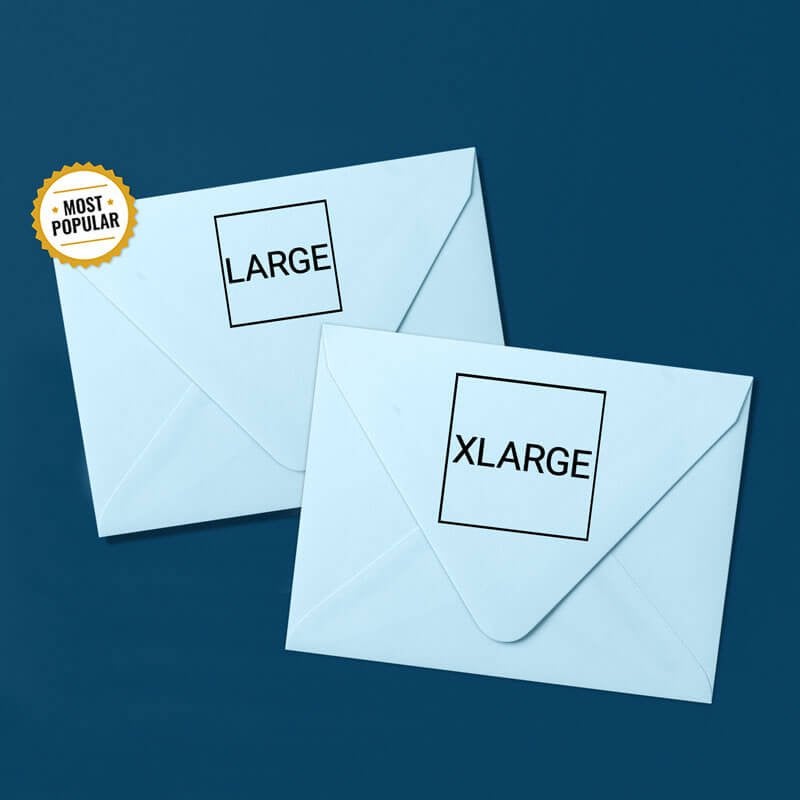 MOST POPULAR

LARGE

XLARGE