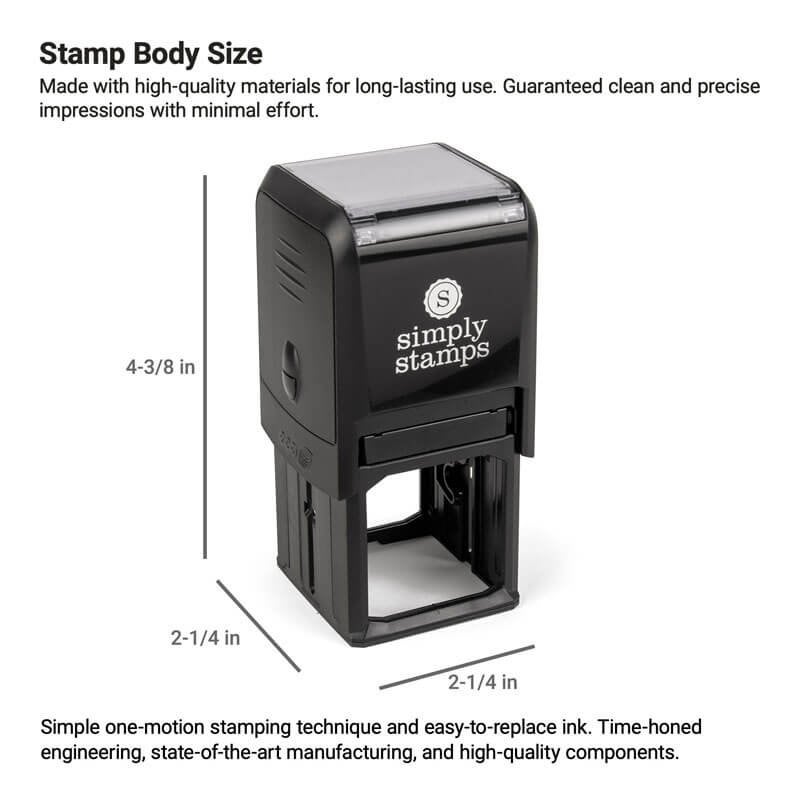 Stamp Body Size

Made with high-quality materials for long-lasting use. Guaranteed clean and precise impressions with minimal effort.

S
simply
stamps

4-3/8 in

2-1/4 in

2-1/4 in

Simple one-motion stamping technique and easy-to-replace ink. Time-honed engineering, state-of-the-art manufacturing, and high-quality components.