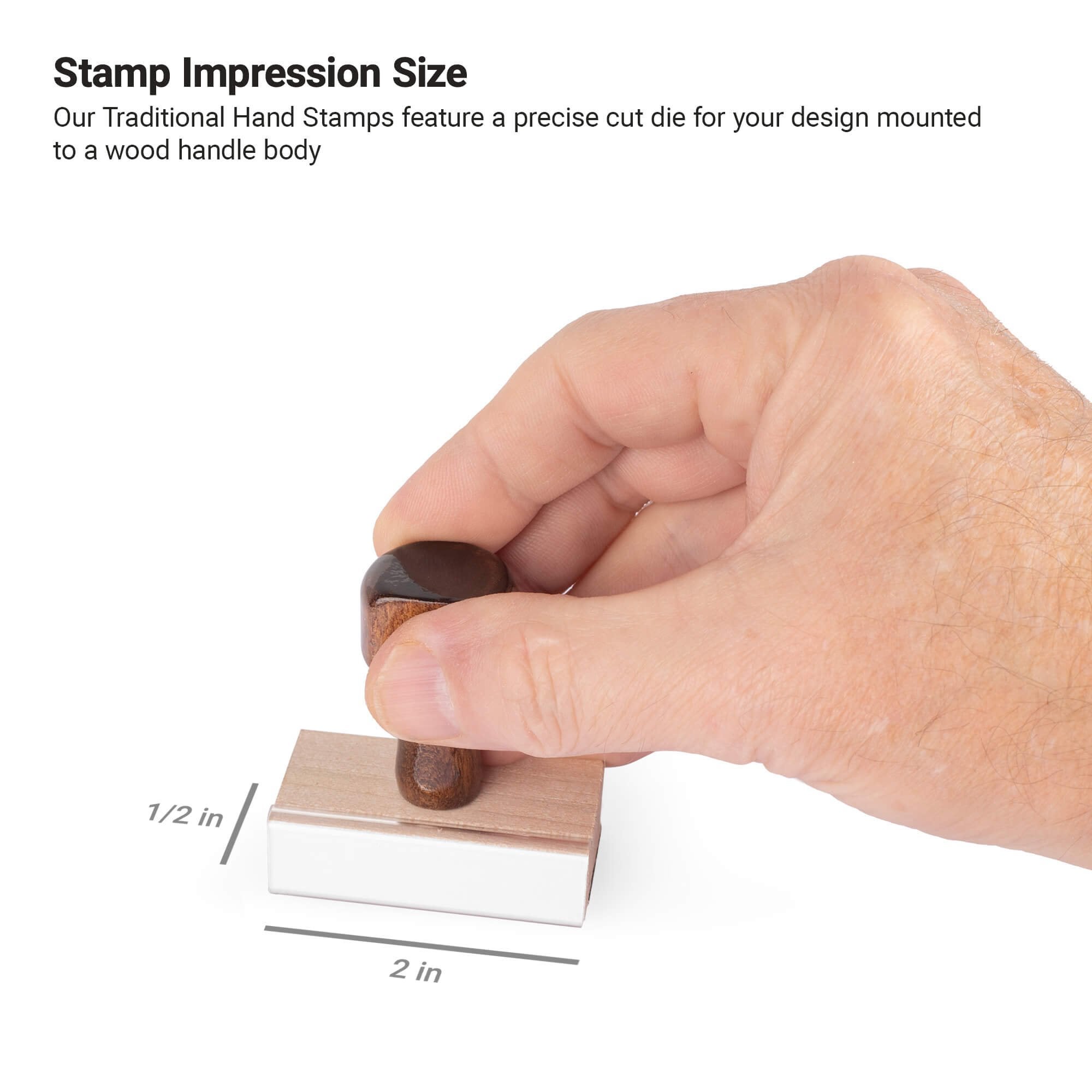 Stamp Impression Size

Our Traditional Hand Stamps feature a precise cut die for your design mounted to a wood handle body

1/2 in

2 in