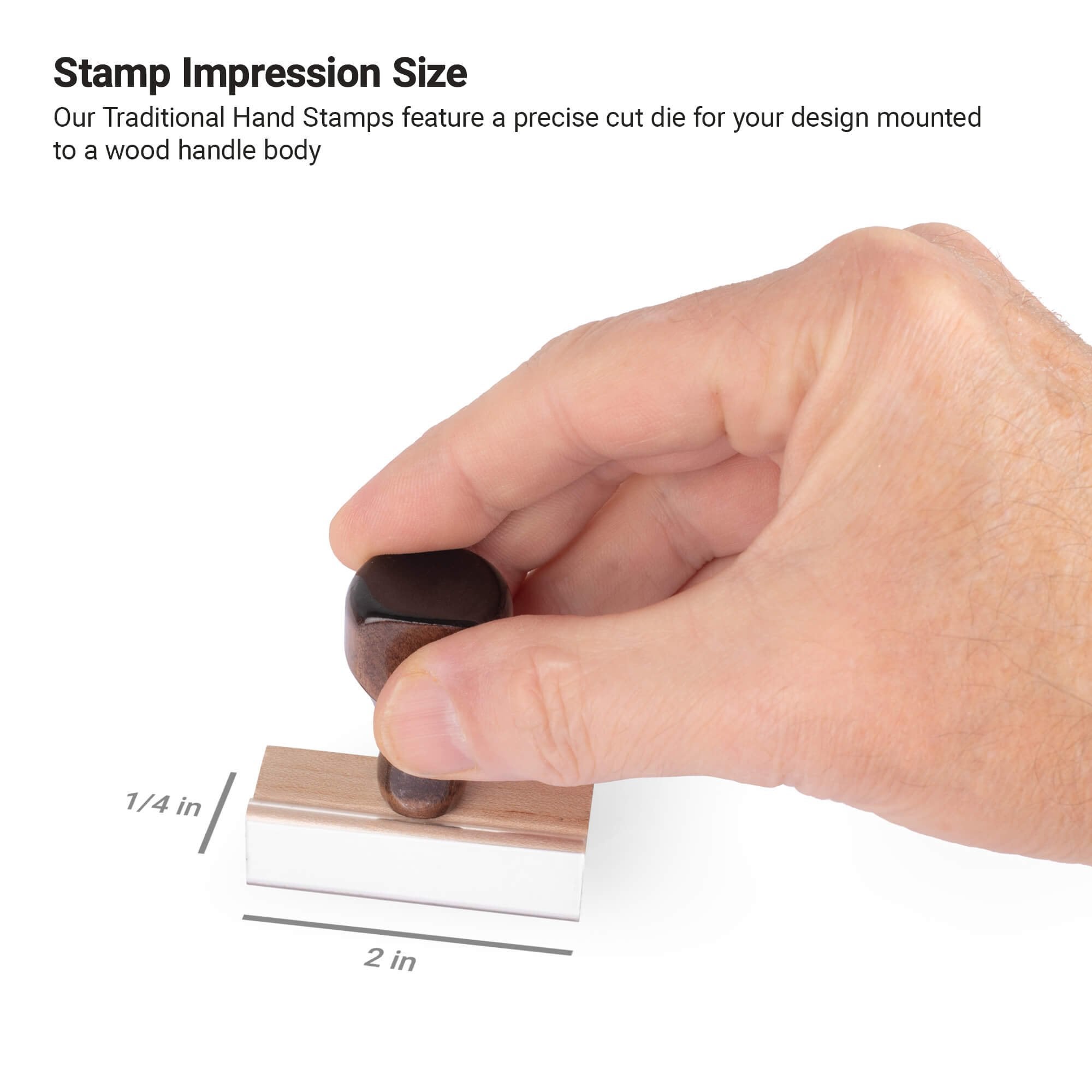 Stamp Impression Size

Our Traditional Hand Stamps feature a precise cut die for your design mounted to a wood handle body

1/4 in

2 in