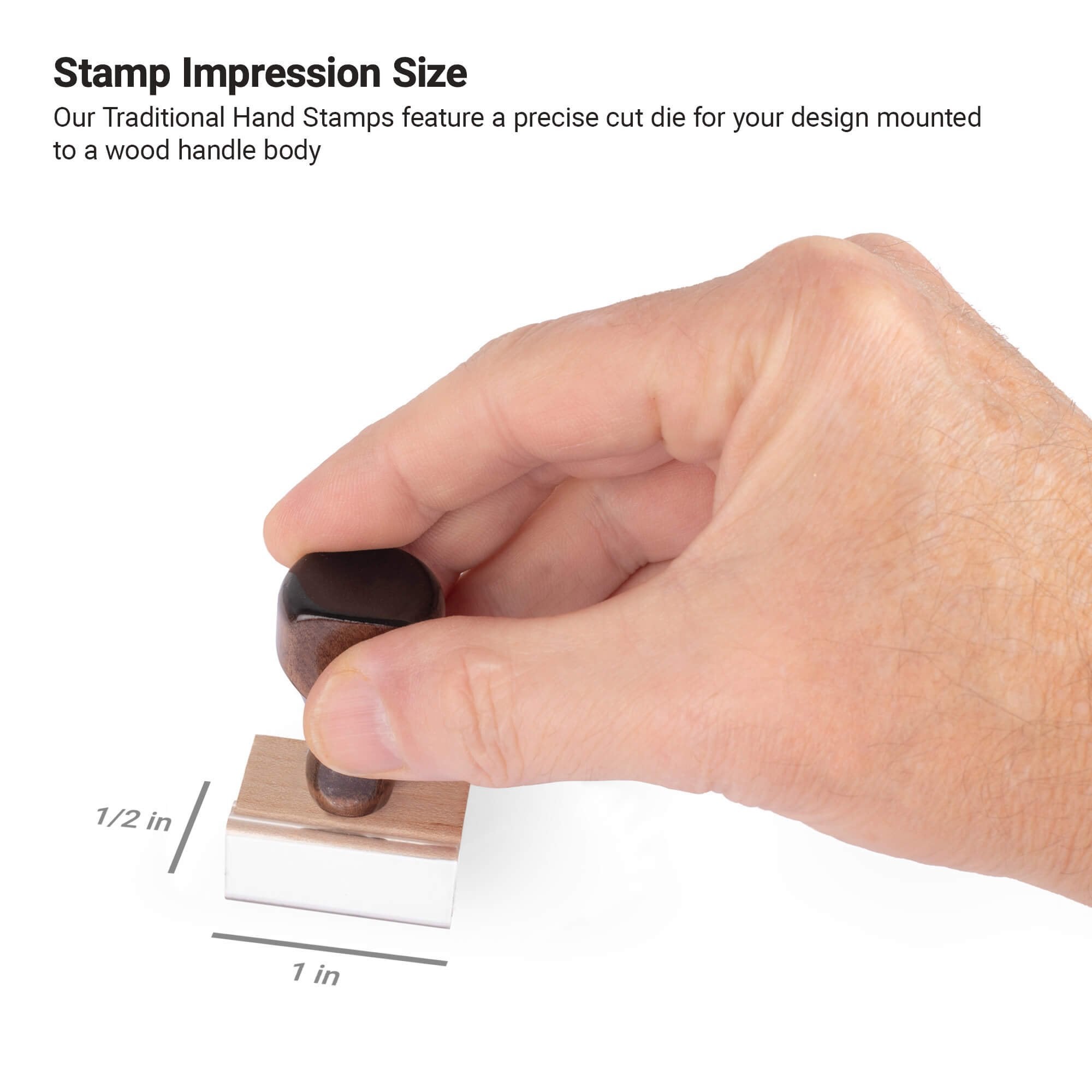 Stamp Impression Size

Our Traditional Hand Stamps feature a precise cut die for your design mounted to a wood handle body

1/2 in

1 in