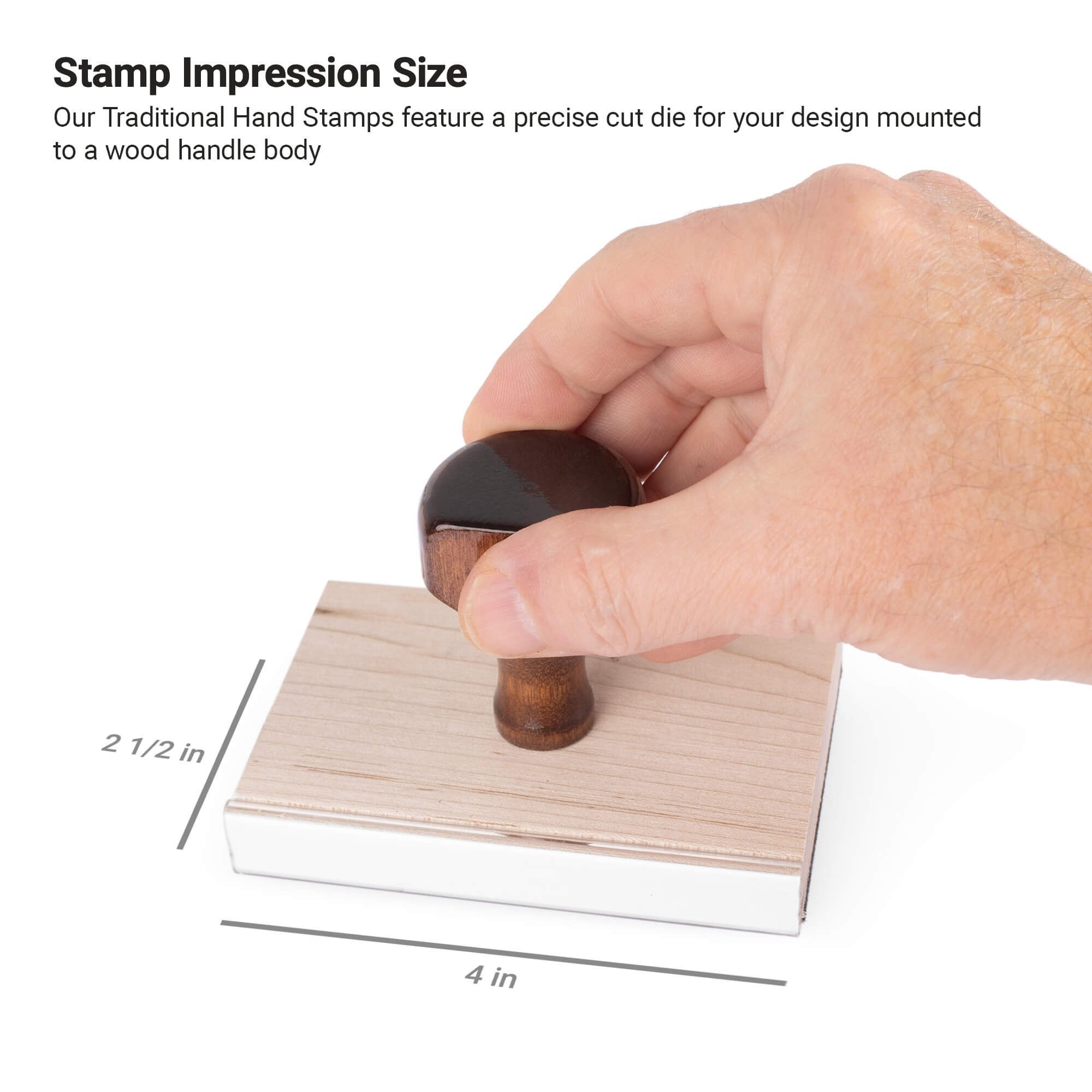 Stamp Impression Size

Our Traditional Hand Stamps feature a precise cut die for your design mounted to a wood handle body

2 1/2 in

4 in