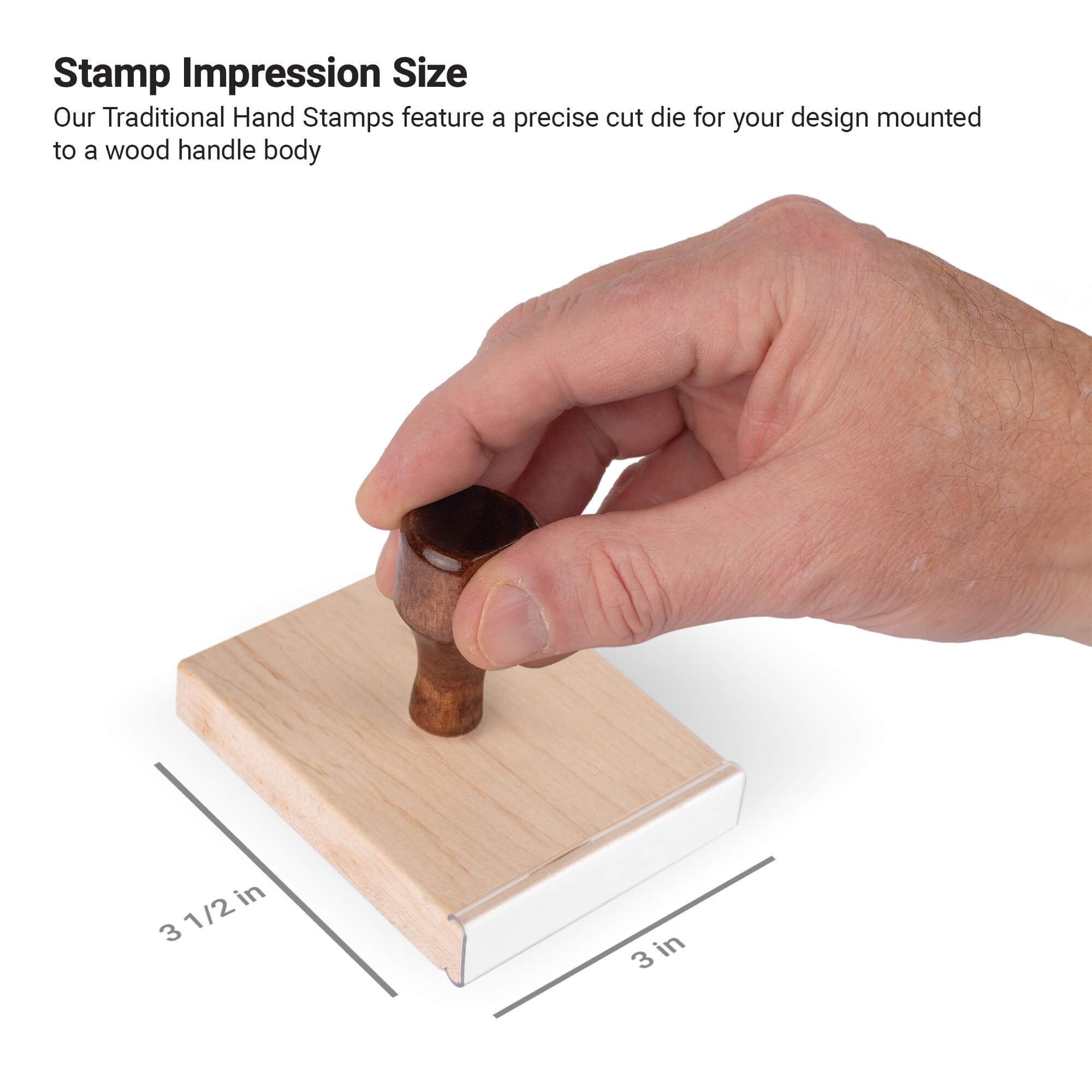 Stamp Impression Size

Our Traditional Hand Stamps feature a precise cut die for your design mounted to a wood handle body

3 1/2 in

3 in