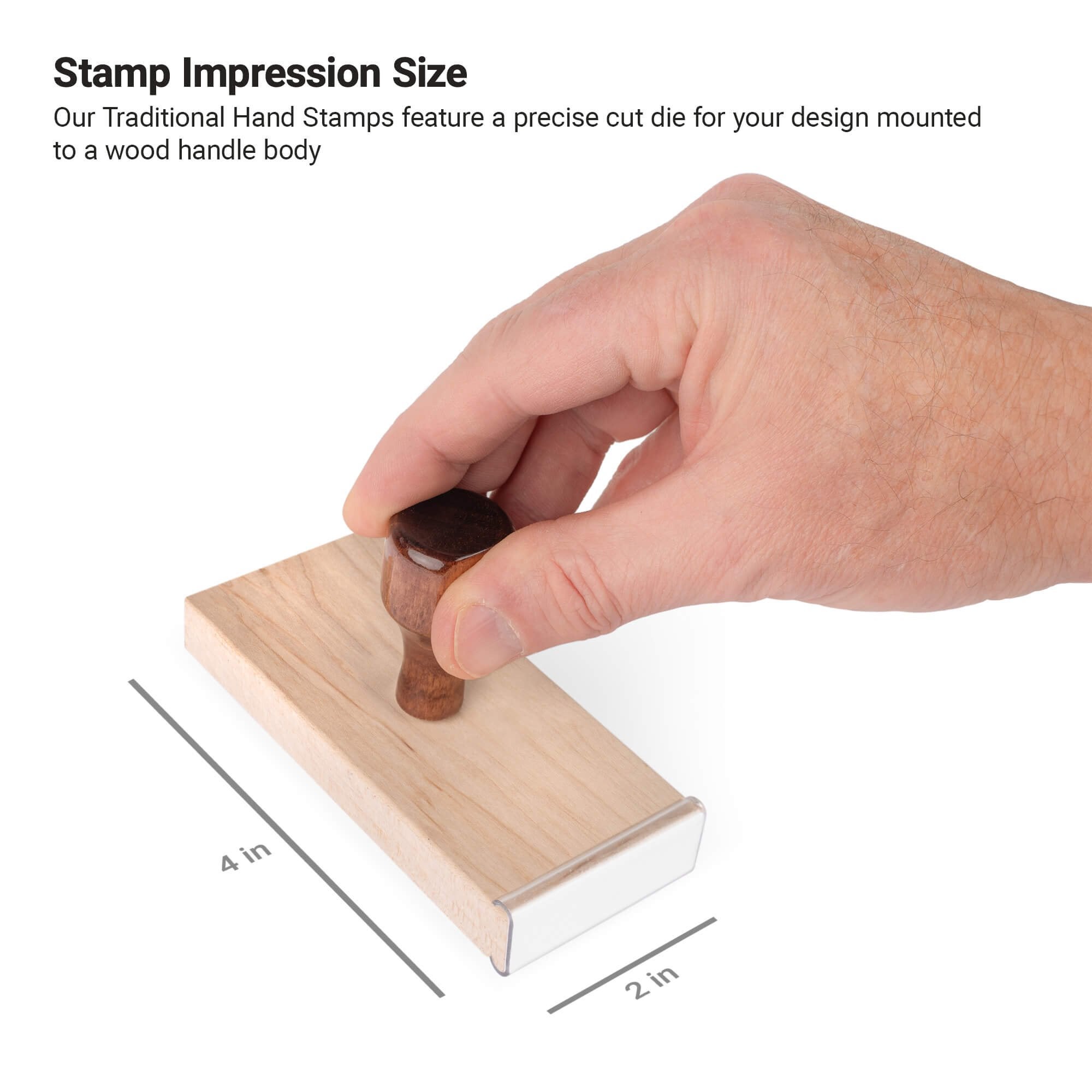 Stamp Impression Size

Our Traditional Hand Stamps feature a precise cut die for your design mounted to a wood handle body

4 in

2 in