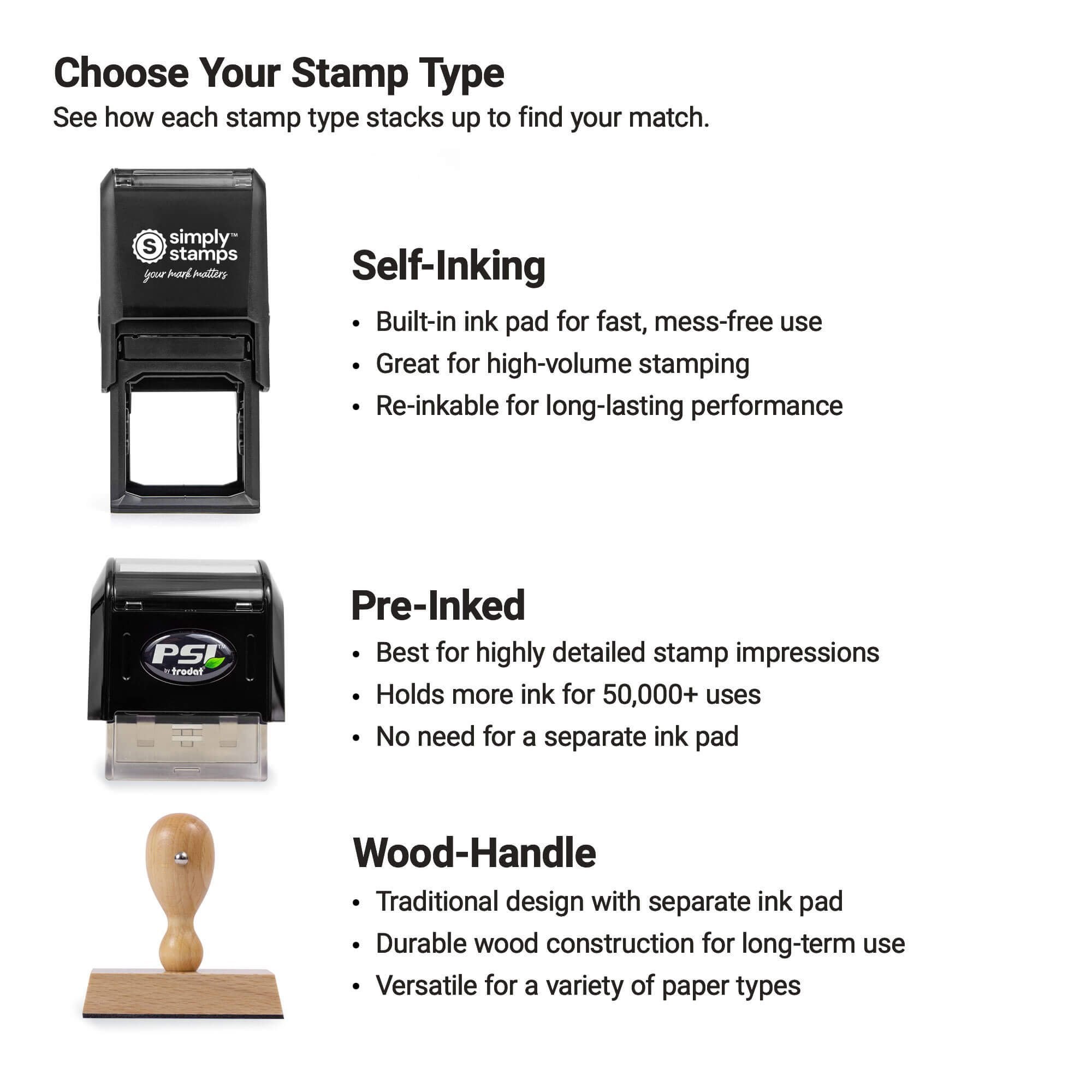 Choose Your Stamp Type
See how each stamp type stacks up to find your match.

S simply™ stamps
your mark matters

Self-Inking
• Built-in ink pad for fast, mess-free use
• Great for high-volume stamping
• Re-inkable for long-lasting performance

PSI™ by trodat

Pre-Inked
• Best for highly detailed stamp impressions
• Holds more ink for 50,000+ uses
• No need for a separate ink pad

Wood-Handle
• Traditional design with separate ink pad
• Durable wood construction for long-term use
• Versatile for a variety of paper types