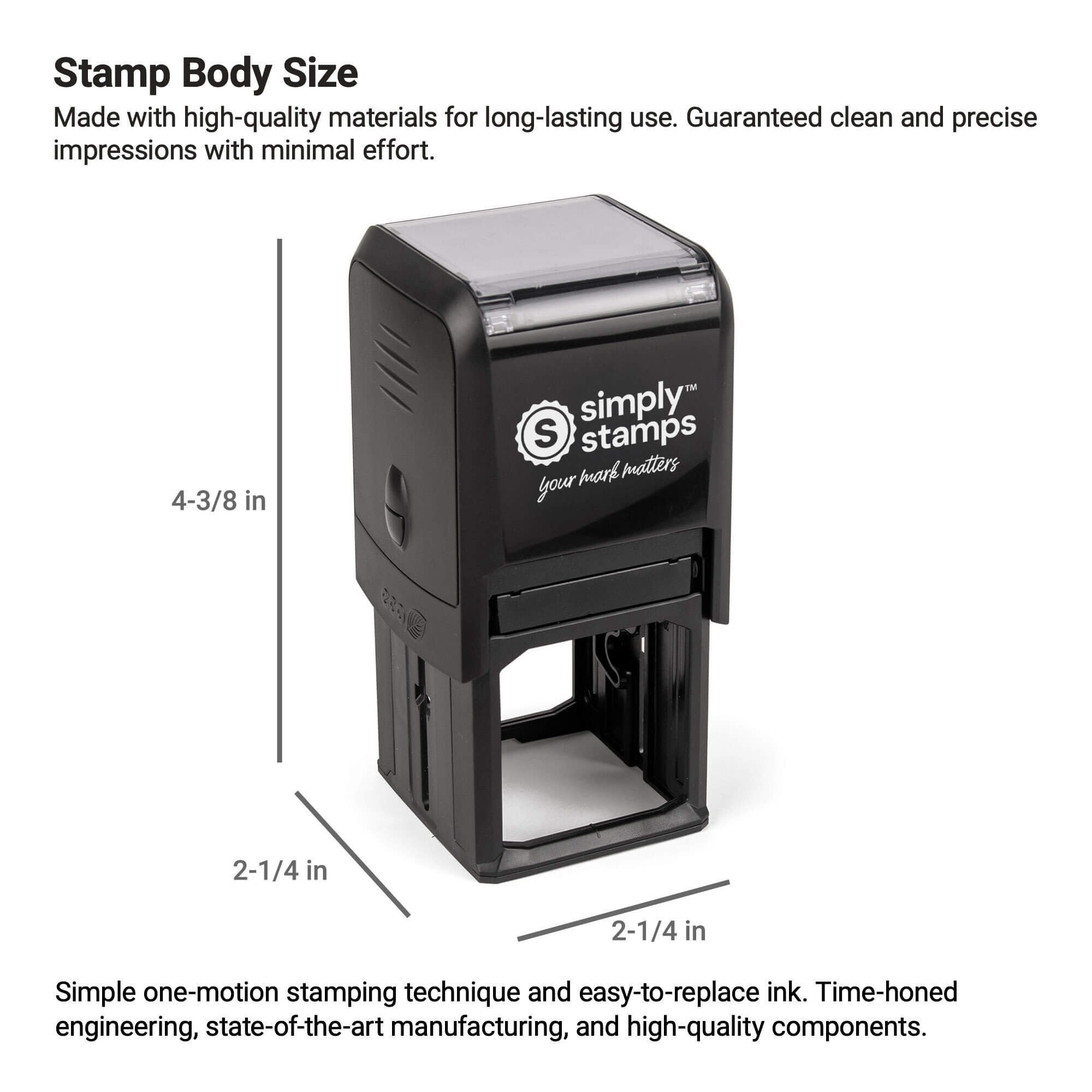 Stamp Body Size

Made with high-quality materials for long-lasting use. Guaranteed clean and precise impressions with minimal effort.

4-3/8 in

S simply™ stamps
your mark matters

2-1/4 in

2-1/4 in

Simple one-motion stamping technique and easy-to-replace ink. Time-honed engineering, state-of-the-art manufacturing, and high-quality components.