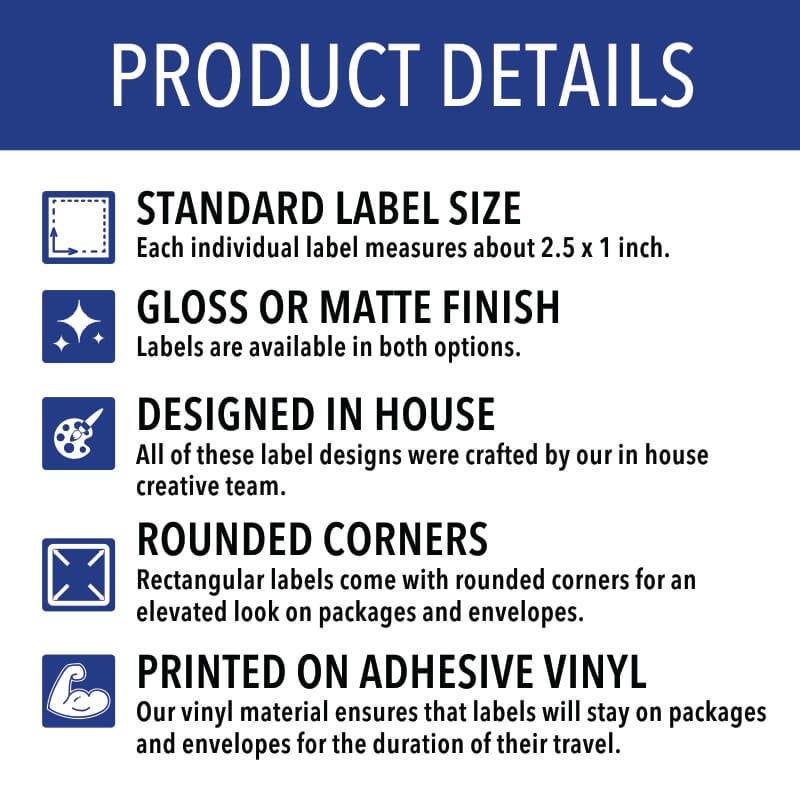 PRODUCT DETAILS

STANDARD LABEL SIZE
Each individual label measures about 2.5 x 1 inch.

GLOSS OR MATTE FINISH
Labels are available in both options.

DESIGNED IN HOUSE
All of these label designs were crafted by our in house creative team.

ROUNDED CORNERS
Rectangular labels come with rounded corners for an elevated look on packages and envelopes.

PRINTED ON ADHESIVE VINYL
Our vinyl material ensures that labels will stay on packages and envelopes for the duration of their travel.