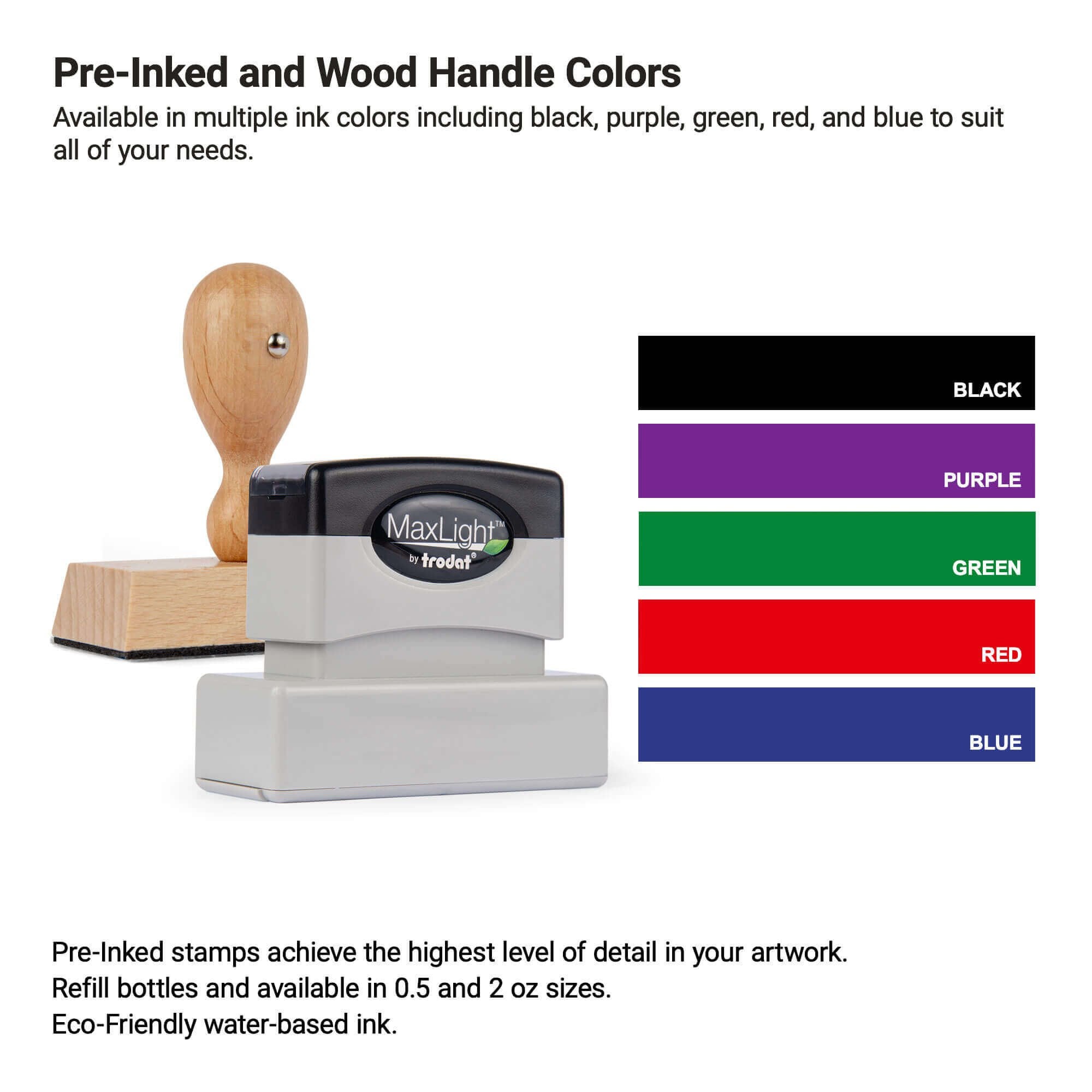 Pre-Inked and Wood Handle Colors
Available in multiple ink colors including black, purple, green, red, and blue to suit all of your needs.

MaxLight™
by trodat®

BLACK

PURPLE

GREEN

RED

BLUE

Pre-Inked stamps achieve the highest level of detail in your artwork.
Refill bottles and available in 0.5 and 2 oz sizes.
Eco-Friendly water-based ink.