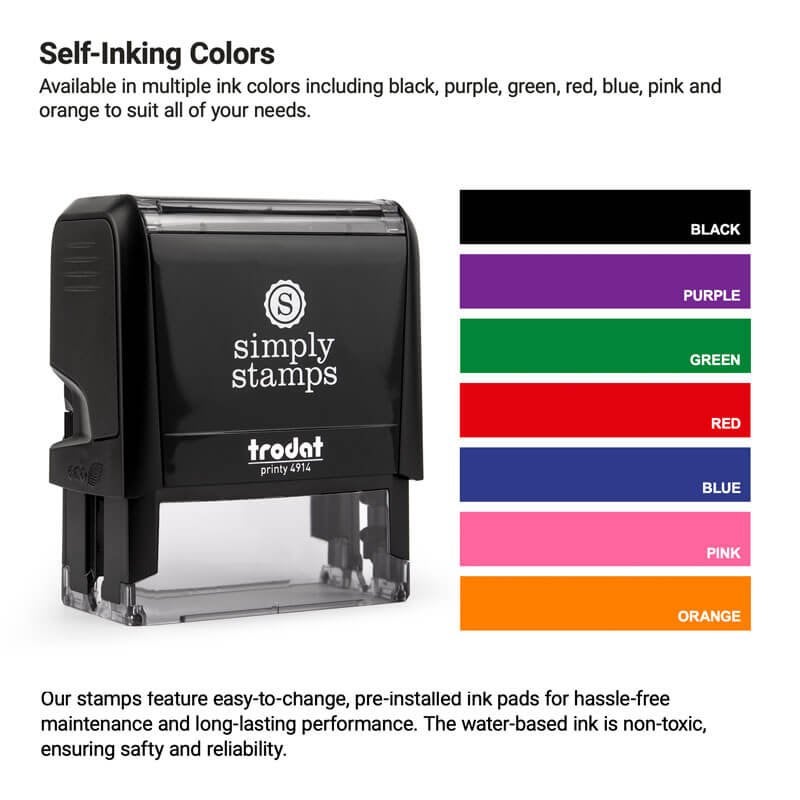 Self-Inking Colors

Available in multiple ink colors including black, purple, green, red, blue, pink and orange to suit all of your needs.

S
simply stamps
trodat
printy 4914

BLACK
PURPLE
GREEN
RED
BLUE
PINK
ORANGE

Our stamps feature easy-to-change, pre-installed ink pads for hassle-free maintenance and long-lasting performance. The water-based ink is non-toxic, ensuring safty and reliability.